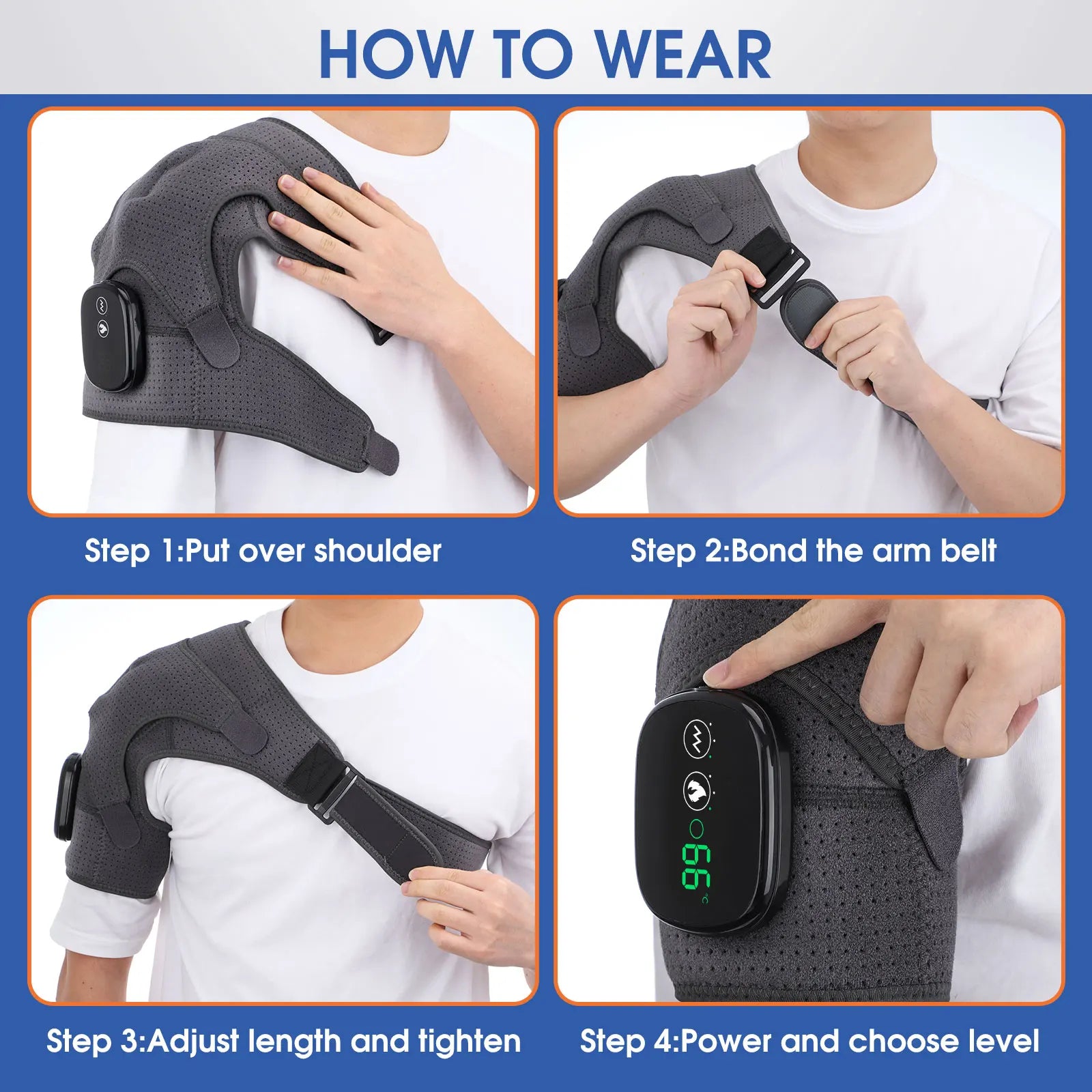 HOW TO WEAR

Step 1:Put over shoulder

Step 2:Bond the arm belt

Step 3:Adjust length and tighten

66 °C

Step 4:Power and choose level